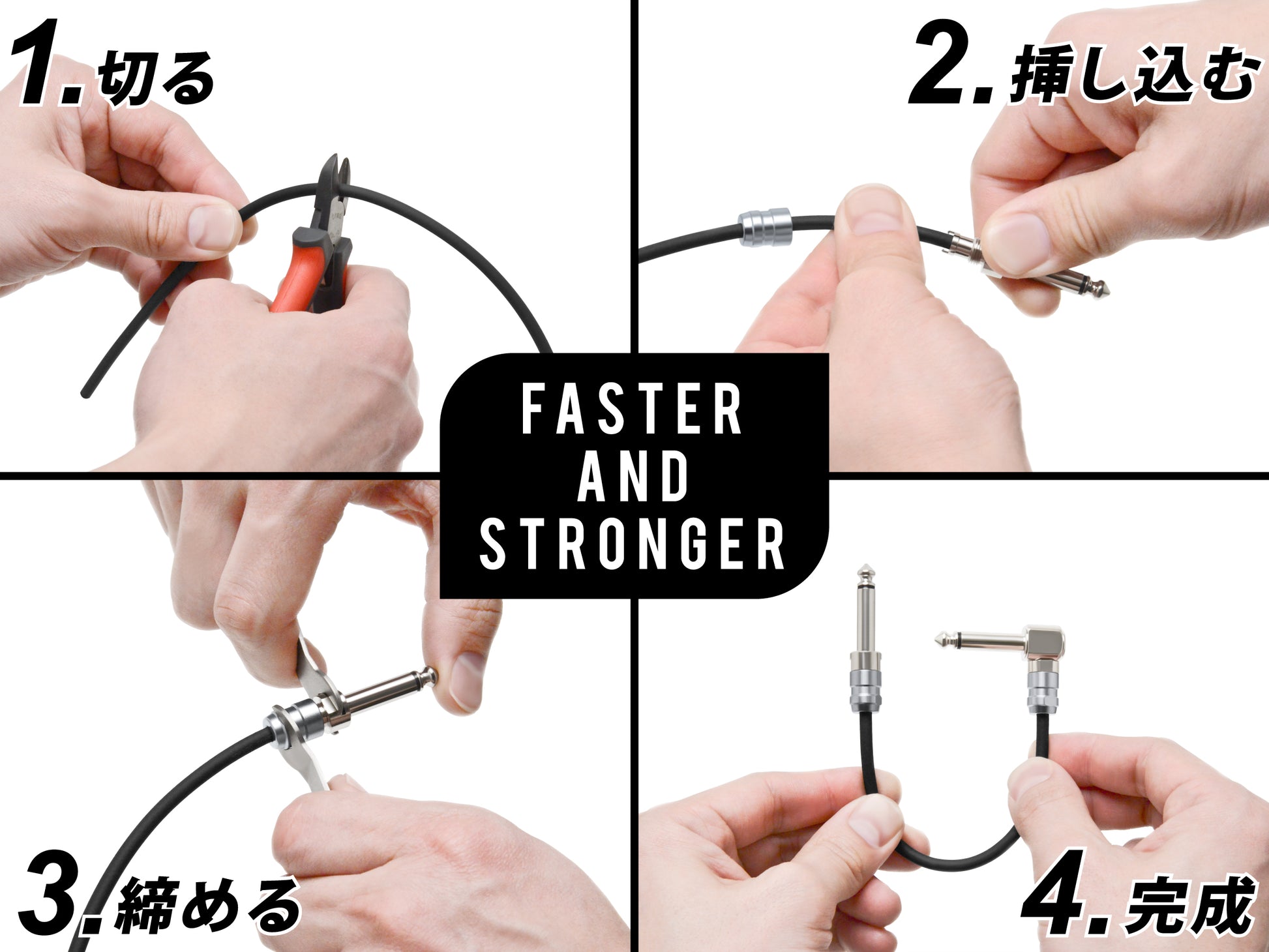 1. 切る

2. 挿し込む

FASTER AND STRONGER

3. 締める

4. 完成